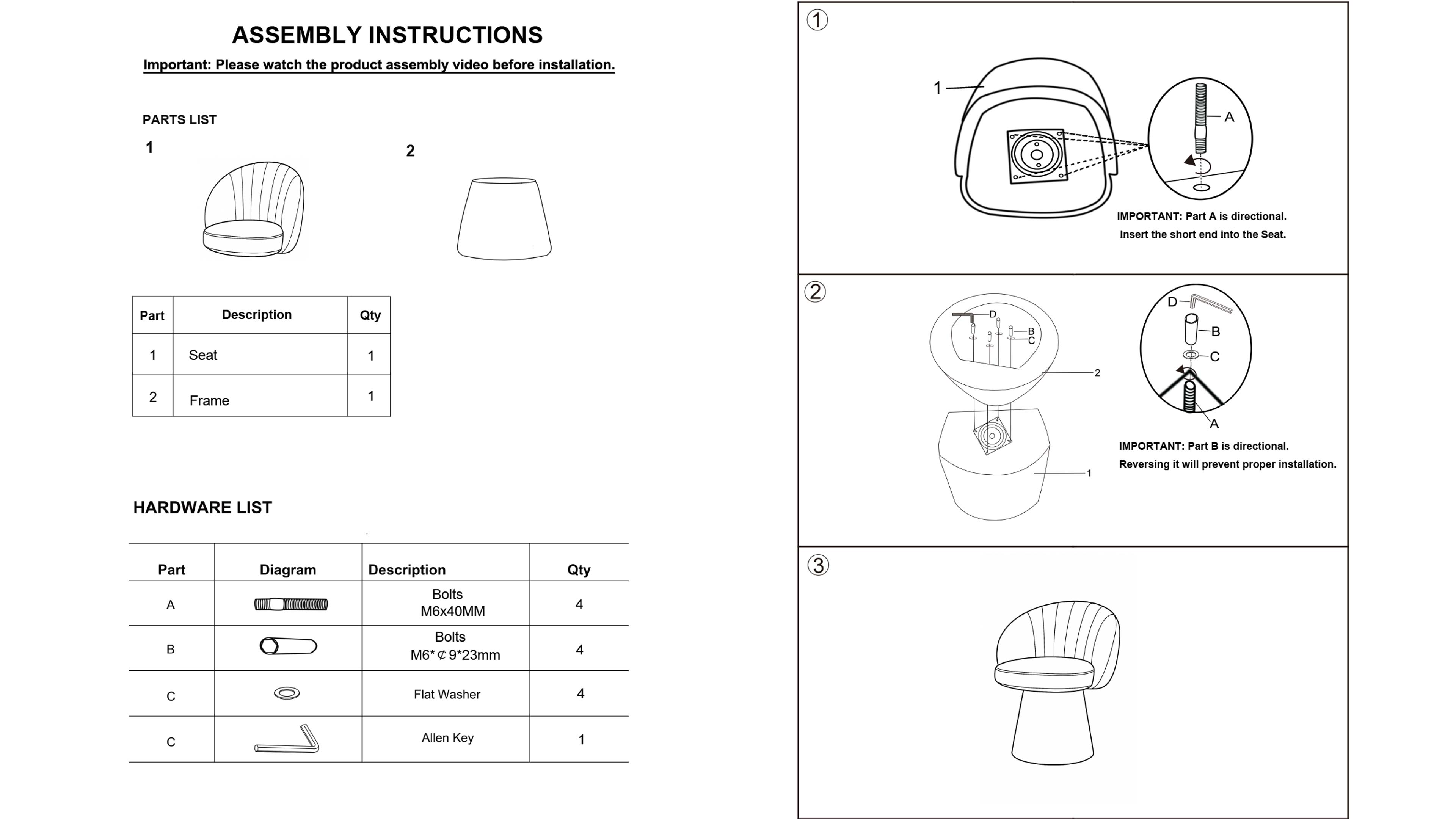 ASSEMBLY INSTRUCTIONS

Important: Please watch the product assembly video before installation.

PARTS LIST

1

2

| Part | Description | Qty |
|---|---|---|
| 1 | Seat | 1 |
| 2 | Frame | 1 |

HARDWARE LIST

| Part | Diagram | Description | Qty |
|---|---|---|---|
| A | | Bolts M6x40MM | 4 |
| B | | Bolts M6*¢9*23mm | 4 |
| C | | Flat Washer | 4 |
| C | | Allen Key | 1 |

①

1

A

IMPORTANT: Part A is directional. Insert the short end into the Seat.

②

D
B
C
2
1

D
B
C
A

IMPORTANT: Part B is directional. Reversing it will prevent proper installation.

③