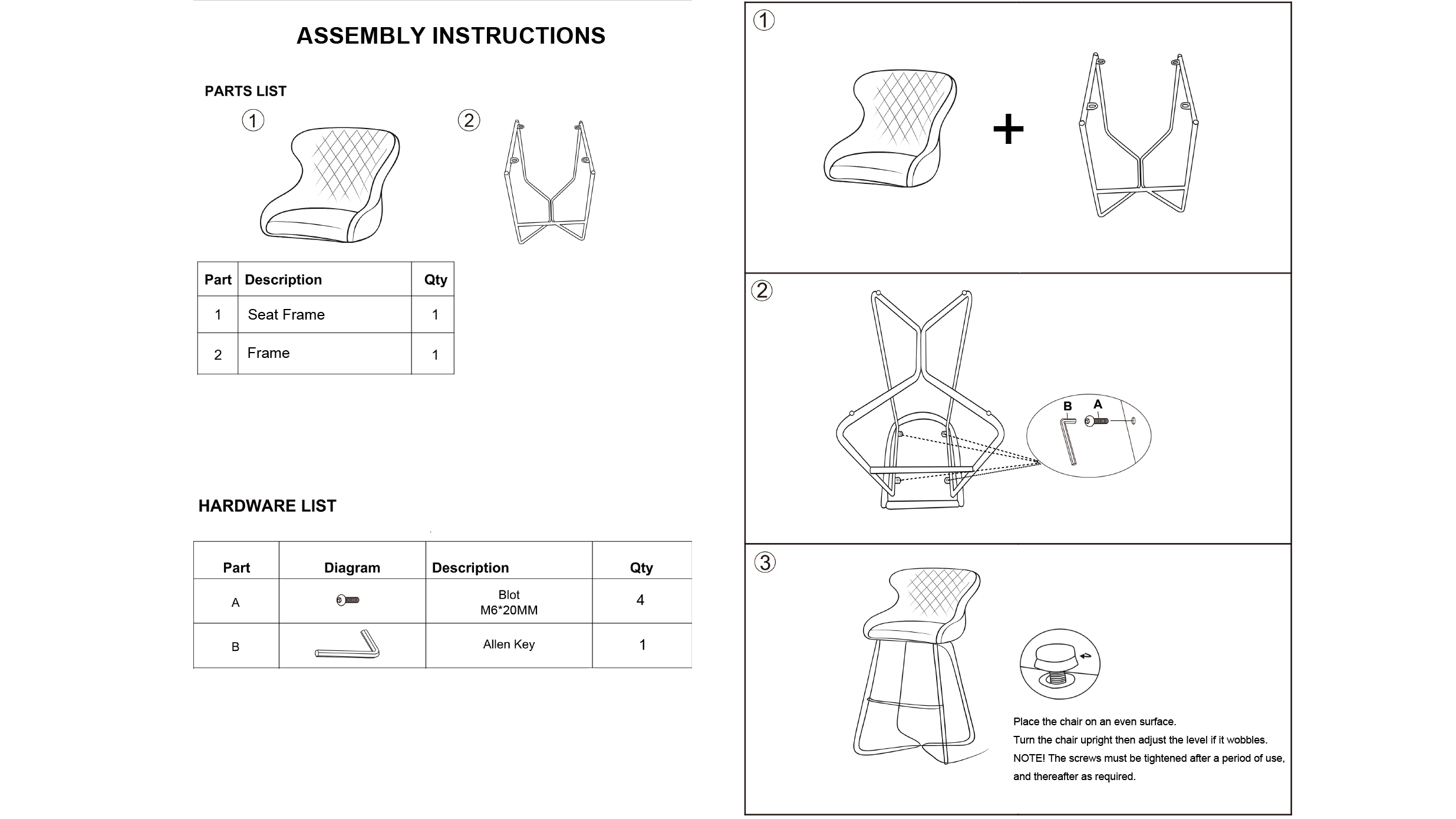 ASSEMBLY INSTRUCTIONS

PARTS LIST

①

②

| Part | Description | Qty |
|---|---|---|
| 1 | Seat Frame | 1 |
| 2 | Frame | 1 |

HARDWARE LIST

| Part | Diagram | Description | Qty |
|---|---|---|---|
| A | | Blot M6*20MM | 4 |
| B | | Allen Key | 1 |

①

+

②

B A

③

Place the chair on an even surface.
Turn the chair upright then adjust the level if it wobbles.
NOTE! The screws must be tightened after a period of use, and thereafter as required.